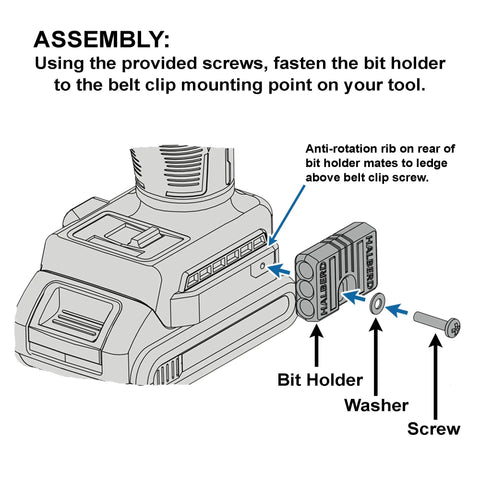 ASSEMBLY:
Using the provided screws, fasten the bit holder to the belt clip mounting point on your tool.

Anti-rotation rib on rear of bit holder mates to ledge above belt clip screw.

HALBERD

HALBERD

Bit Holder

Washer

Screw