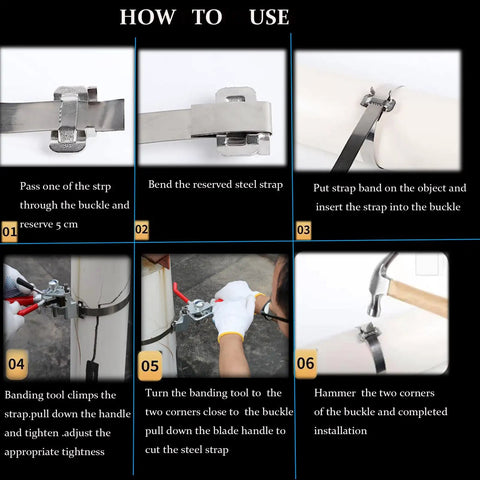 HOW TO USE

Pass one of the strp through the buckle and reserve 5 cm

01

Bend the reserved steel strap

02

Put strap band on the object and insert the strap into the buckle

03

04

Banding tool climps the strap.pull down the handle and tighten .adjust the appropriate tightness

05

Turn the banding tool to the two corners close to the buckle pull down the blade handle to cut the steel strap

06

Hammer the two corners of the buckle and completed installation