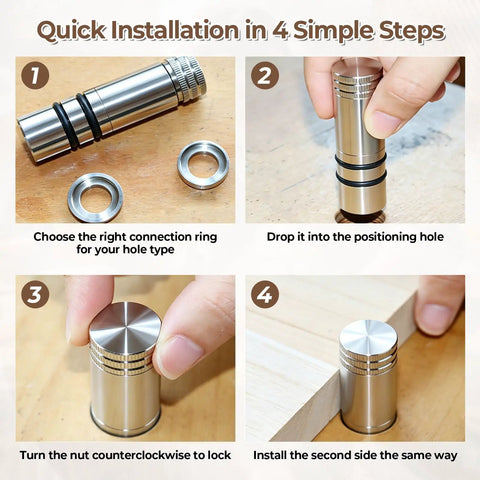 Quick Installation in 4 Simple Steps

1

Choose the right connection ring for your hole type

2

Drop it into the positioning hole

3

Turn the nut counterclockwise to lock

4

Install the second side the same way