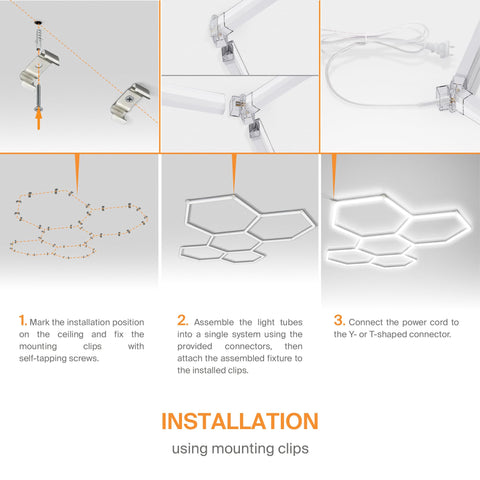 1. Mark the installation position on the ceiling and fix the mounting clips with self-tapping screws.

2. Assemble the light tubes into a single system using the provided connectors, then attach the assembled fixture to the installed clips.

3. Connect the power cord to the Y- or T-shaped connector.

INSTALLATION

using mounting clips