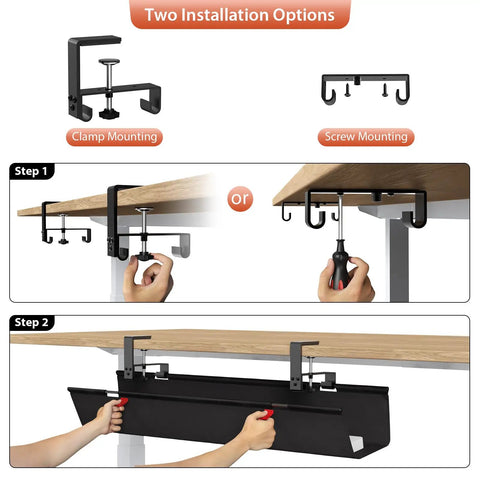 Two Installation Options

Clamp Mounting

Screw Mounting

Step 1

or

Step 2