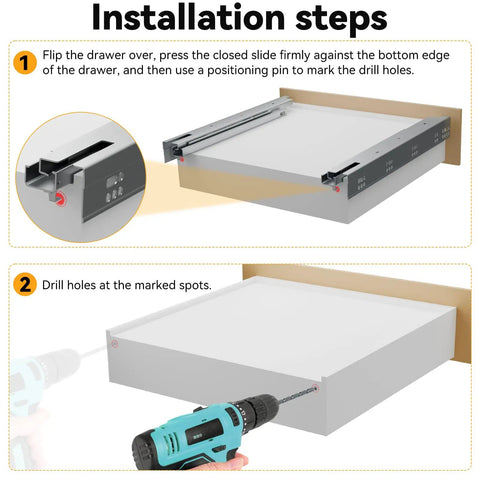 Installation steps

1 Flip the drawer over, press the closed slide firmly against the bottom edge of the drawer, and then use a positioning pin to mark the drill holes.

2 Drill holes at the marked spots.