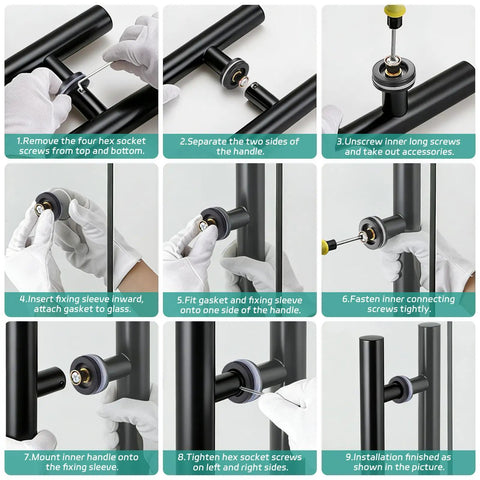 1.Remove the four hex socket screws from top and bottom.

2.Separate the two sides of the handle.

3.Unscrew inner long screws and take out accessories.

4.Insert fixing sleeve inward, attach gasket to glass.

5.Fit gasket and fixing sleeve onto one side of the handle.

6.Fasten inner connecting screws tightly.

7.Mount inner handle onto the fixing sleeve.

8.Tighten hex socket screws on left and right sides.

9.Installation finished as shown in the picture.