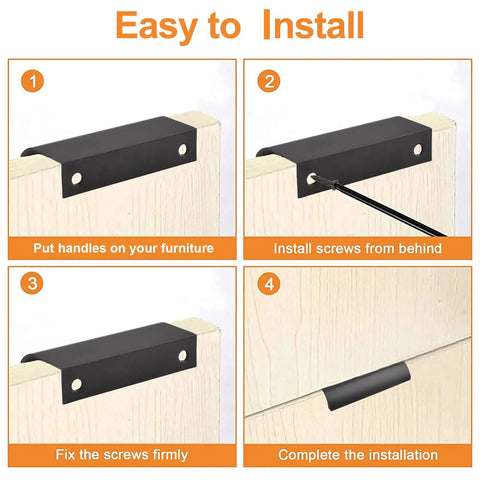 Easy to Install

1

Put handles on your furniture

2

Install screws from behind

3

Fix the screws firmly

4

Complete the installation