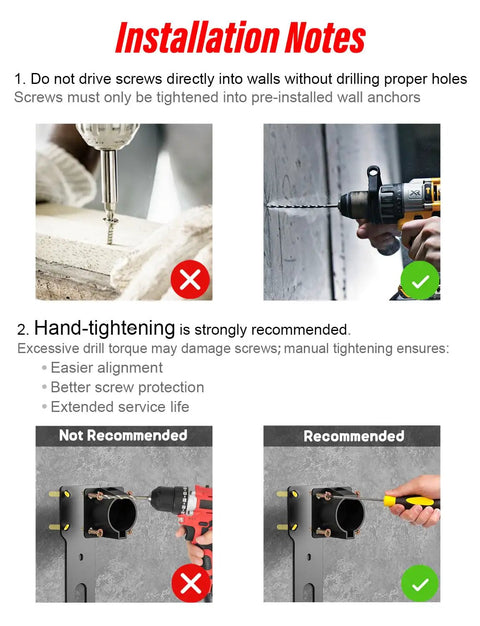 Installation Notes

1. Do not drive screws directly into walls without drilling proper holes
Screws must only be tightened into pre-installed wall anchors

2. Hand-tightening is strongly recommended.
Excessive drill torque may damage screws; manual tightening ensures:
• Easier alignment
• Better screw protection
• Extended service life

Not Recommended

Recommended