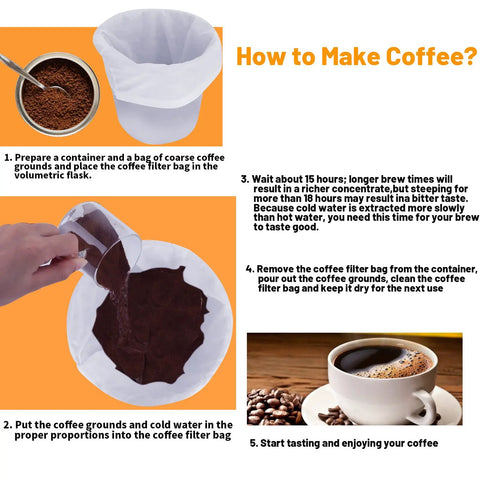 How to Make Coffee?

1. Prepare a container and a bag of coarse coffee grounds and place the coffee filter bag in the volumetric flask.

2. Put the coffee grounds and cold water in the proper proportions into the coffee filter bag

3. Wait about 15 hours; longer brew times will result in a richer concentrate,but steeping for more than 18 hours may result ina bitter taste. Because cold water is extracted more slowly than hot water, you need this time for your brew to taste good.

4. Remove the coffee filter bag from the container, pour out the coffee grounds, clean the coffee filter bag and keep it dry for the next use

5. Start tasting and enjoying your coffee