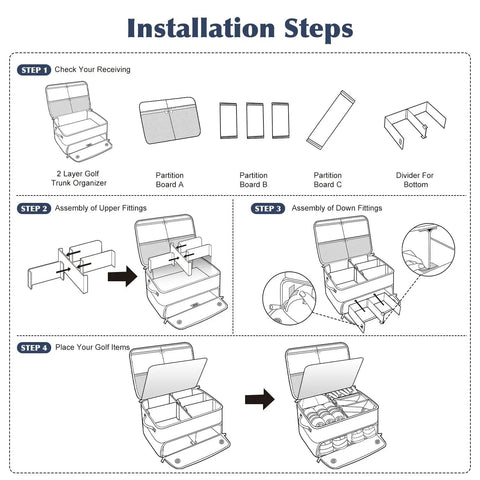 Installation Steps

STEP 1 Check Your Receiving

2 Layer Golf Trunk Organizer

Partition Board A

Partition Board B

Partition Board C

Divider For Bottom

STEP 2 Assembly of Upper Fittings

STEP 3 Assembly of Down Fittings

STEP 4 Place Your Golf Items