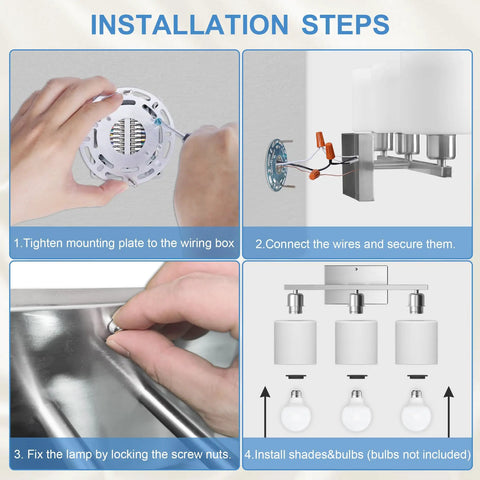 INSTALLATION STEPS

1.Tighten mounting plate to the wiring box

2.Connect the wires and secure them.

3. Fix the lamp by locking the screw nuts.

4.Install shades&bulbs (bulbs not included)