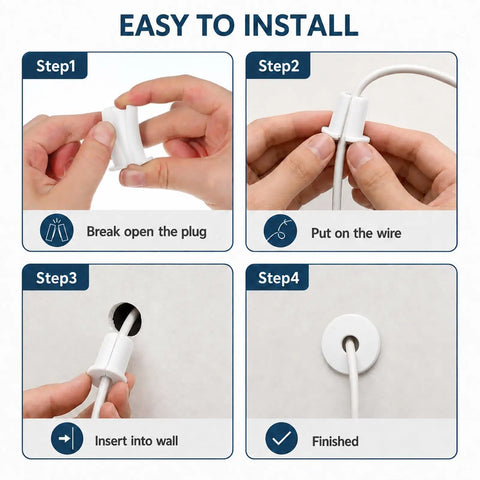 EASY TO INSTALL

Step1

Break open the plug

Step2

Put on the wire

Step3

Insert into wall

Step4

Finished