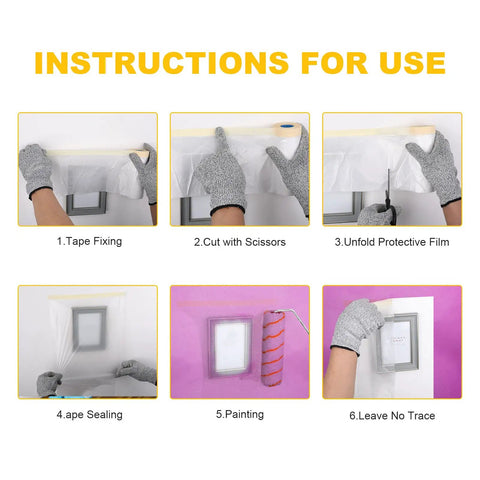 INSTRUCTIONS FOR USE

1.Tape Fixing

2.Cut with Scissors

3.Unfold Protective Film

4.ape Sealing

5.Painting

6.Leave No Trace