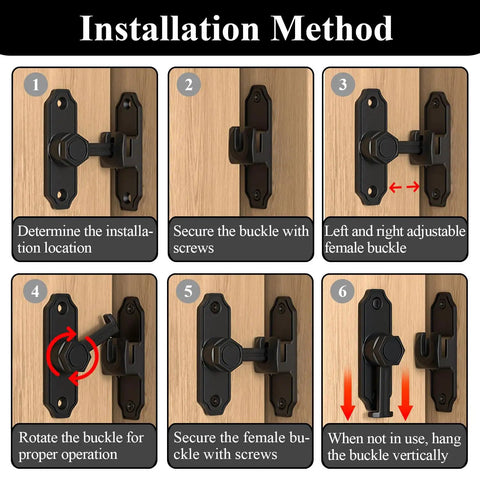 Installation Method

1

Determine the installation location

2

Secure the buckle with screws

3

Left and right adjustable female buckle

4

Rotate the buckle for proper operation

5

Secure the female buckle with screws

6

When not in use, hang the buckle vertically