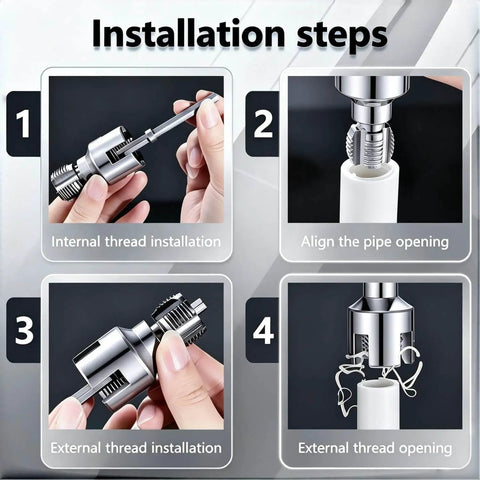 Installation steps

1

Internal thread installation

2

Align the pipe opening

3

External thread installation

4

External thread opening