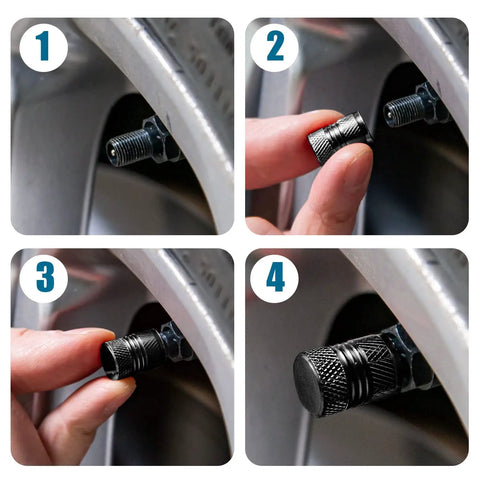 1

2

3

4