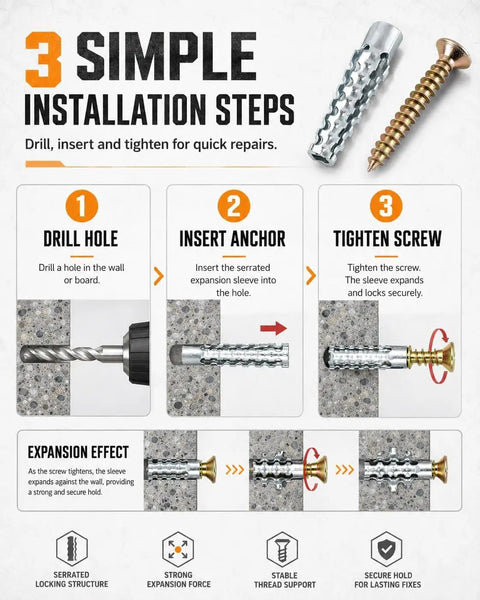 3 SIMPLE
INSTALLATION STEPS

Drill, insert and tighten for quick repairs.

1
DRILL HOLE
Drill a hole in the wall or board.

2
INSERT ANCHOR
Insert the serrated expansion sleeve into the hole.

3
TIGHTEN SCREW
Tighten the screw. The sleeve expands and locks securely.

EXPANSION EFFECT
As the screw tightens, the sleeve expands against the wall, providing a strong and secure hold.

SERRATED LOCKING STRUCTURE

STRONG EXPANSION FORCE

STABLE THREAD SUPPORT

SECURE HOLD FOR LASTING FIXES