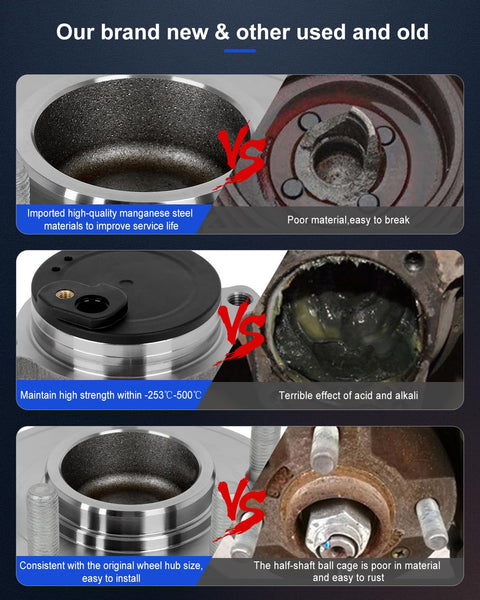 Our brand new & other used and old

VS

Imported high-quality manganese steel materials to improve service life

Poor material,easy to break

VS

Maintain high strength within -253℃-500℃

Terrible effect of acid and alkali

VS

Consistent with the original wheel hub size, easy to install

The half-shaft ball cage is poor in material and easy to rust