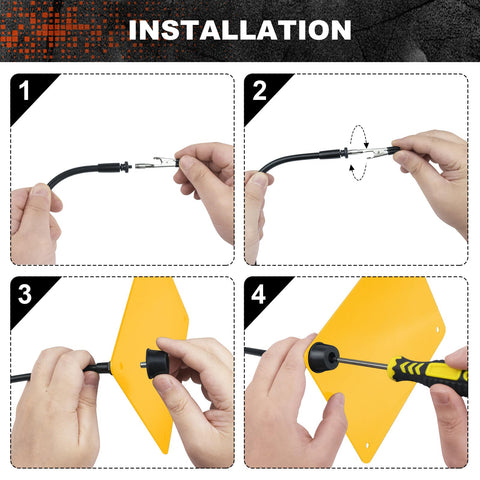 INSTALLATION

1

2

3

4