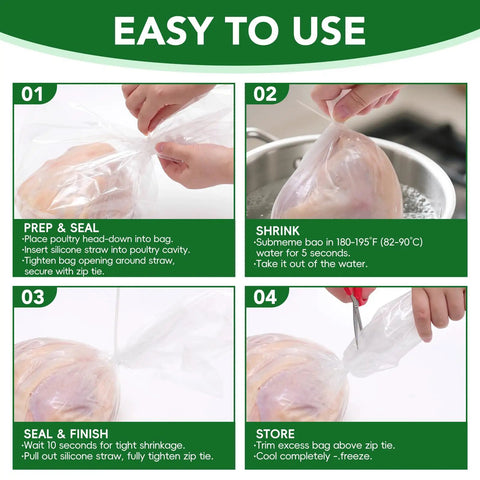 EASY TO USE

01

PREP & SEAL
·Place poultry head-down into bag.
·Insert silicone straw into poultry cavity.
·Tighten bag opening around straw, secure with zip tie.

02

SHRINK
·Submeme bao in 180-195°F (82-90°C) water for 5 seconds.
·Take it out of the water.

03

SEAL & FINISH
·Wait 10 seconds for tight shrinkage.
·Pull out silicone straw, fully tighten zip tie.

04

STORE
·Trim excess bag above zip tie.
·Cool completely -.freeze.