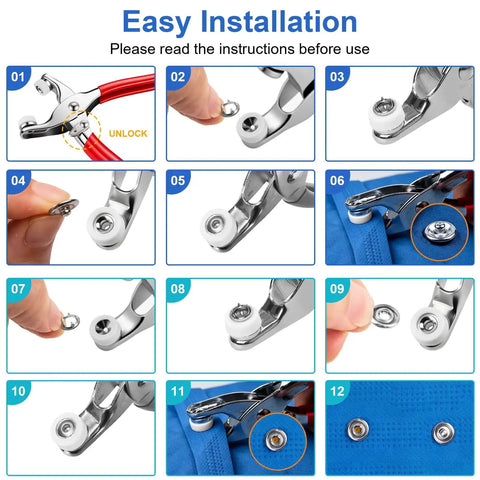 Easy Installation

Please read the instructions before use

01

UNLOCK

02

03

04

05

06

07

08

09

10

11

12