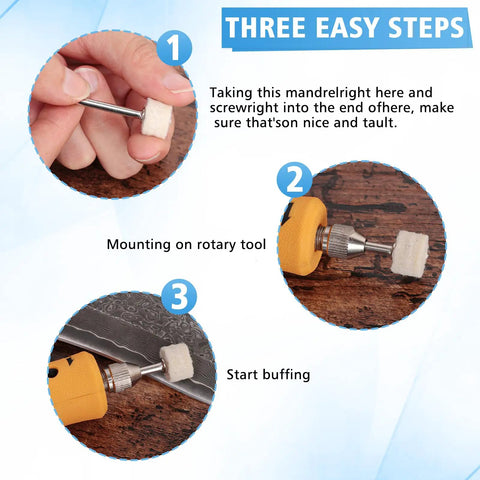 THREE EASY STEPS

1

Taking this mandrelright here and screwright into the end ofhere, make sure that'son nice and tault.

2

Mounting on rotary tool

3

Start buffing