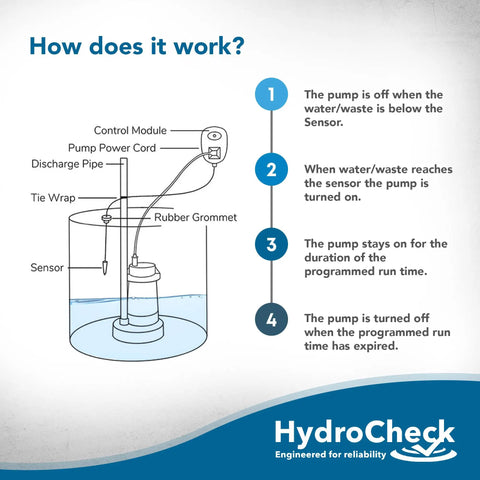 How does it work?

Control Module
Pump Power Cord
Discharge Pipe
Tie Wrap
Rubber Grommet
Sensor

1
The pump is off when the water/waste is below the Sensor.

2
When water/waste reaches the sensor the pump is turned on.

3
The pump stays on for the duration of the programmed run time.

4
The pump is turned off when the programmed run time has expired.

HydroCheck
Engineered for reliability