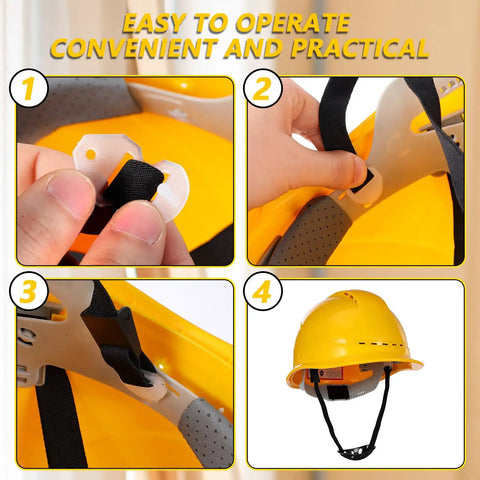 EASY TO OPERATE
CONVENIENT AND PRACTICAL

1

2

3

4