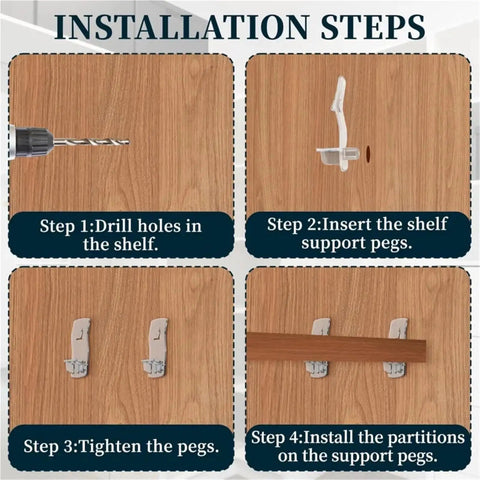 INSTALLATION STEPS

Step 1:Drill holes in the shelf.

Step 2:Insert the shelf support pegs.

Step 3:Tighten the pegs.

Step 4:Install the partitions on the support pegs.