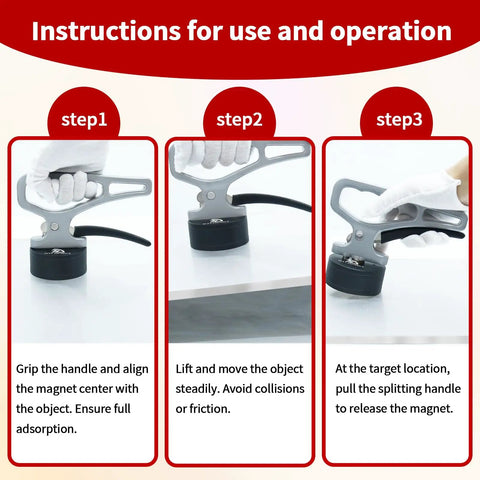 Instructions for use and operation

step1

Grip the handle and align the magnet center with the object. Ensure full adsorption.

step2

Lift and move the object steadily. Avoid collisions or friction.

step3

At the target location, pull the splitting handle to release the magnet.