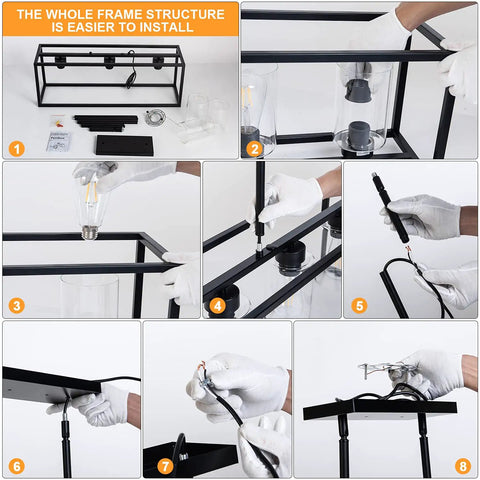 THE WHOLE FRAME STRUCTURE IS EASIER TO INSTALL

1

2

3

4

5

6

7

8