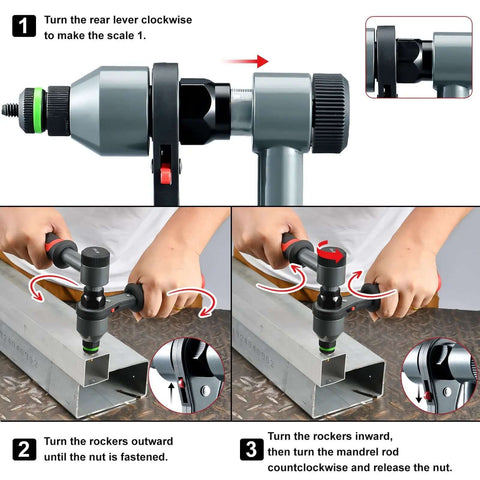 1 Turn the rear lever clockwise to make the scale 1.

2 Turn the rockers outward until the nut is fastened.

3 Turn the rockers inward, then turn the mandrel rod countclockwise and release the nut.