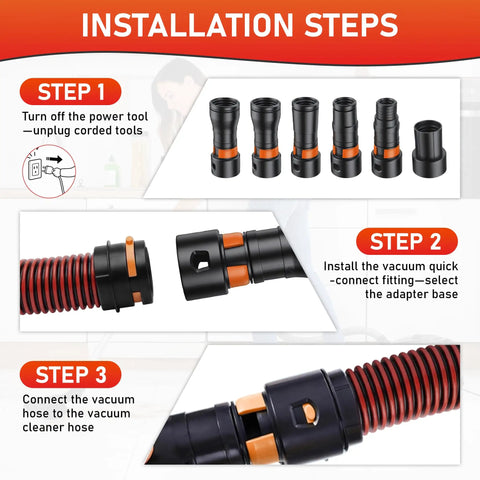 INSTALLATION STEPS

STEP 1

Turn off the power tool —unplug corded tools

STEP 2

Install the vacuum quick -connect fitting—select the adapter base

STEP 3

Connect the vacuum hose to the vacuum cleaner hose