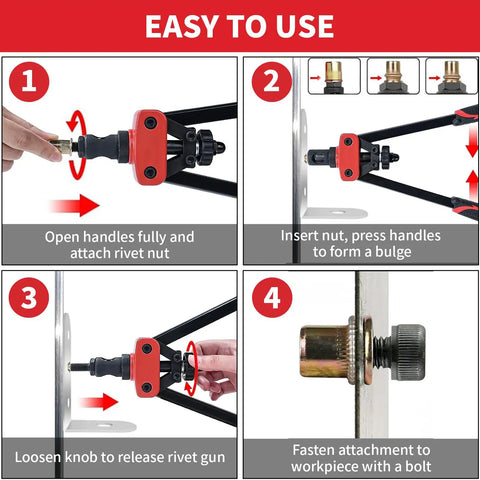 EASY TO USE

1

Open handles fully and attach rivet nut

2

Insert nut, press handles to form a bulge

3

Loosen knob to release rivet gun

4

Fasten attachment to workpiece with a bolt