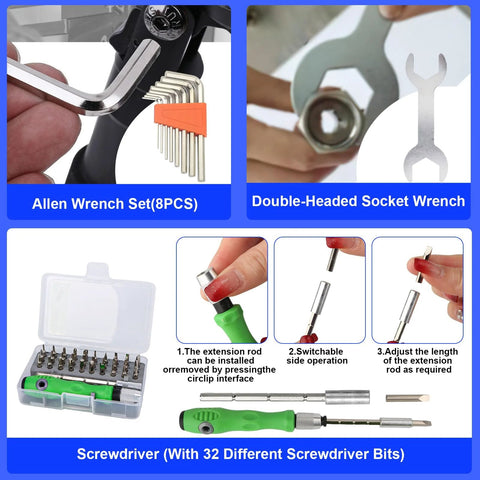 Allen Wrench Set(8PCS)

Double-Headed Socket Wrench

1.The extension rod can be installed orremoved by pressingthe circlip interface

2.Switchable side operation

3.Adjust the length of the extension rod as required

Screwdriver (With 32 Different Screwdriver Bits)