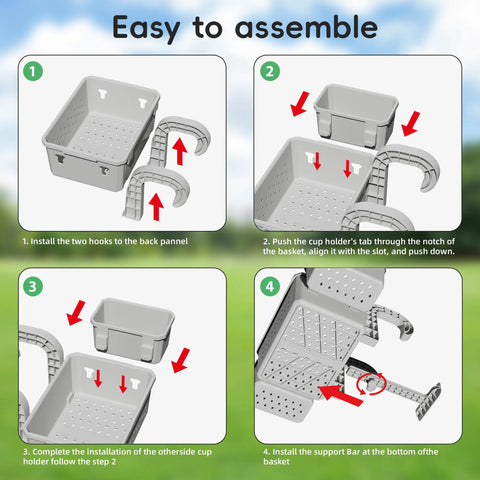 Easy to assemble

1

1. Install the two hooks to the back pannel

2

2. Push the cup holder's tab through the notch of the basket, align it with the slot, and push down.

3

3. Complete the installation of the otherside cup holder follow the step 2

4

4. Install the support Bar at the bottom ofthe basket