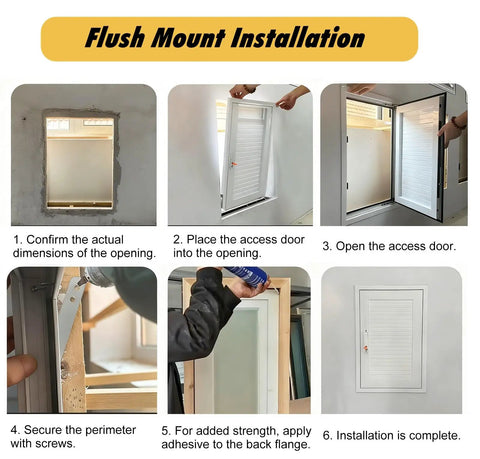 Flush Mount Installation

1. Confirm the actual dimensions of the opening.

2. Place the access door into the opening.

3. Open the access door.

4. Secure the perimeter with screws.

5. For added strength, apply adhesive to the back flange.

6. Installation is complete.