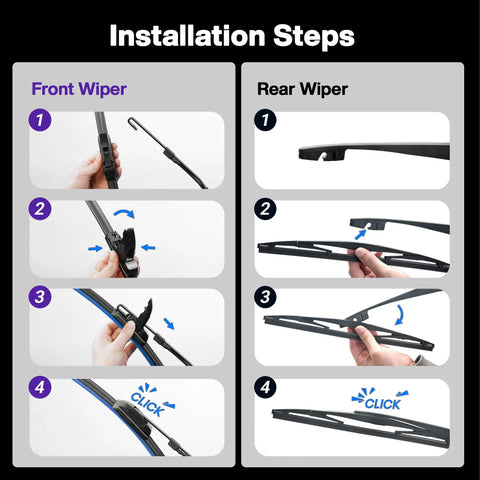 Installation Steps

Front Wiper

1

2

3

4

CLICK

Rear Wiper

1

2

3

4

CLICK