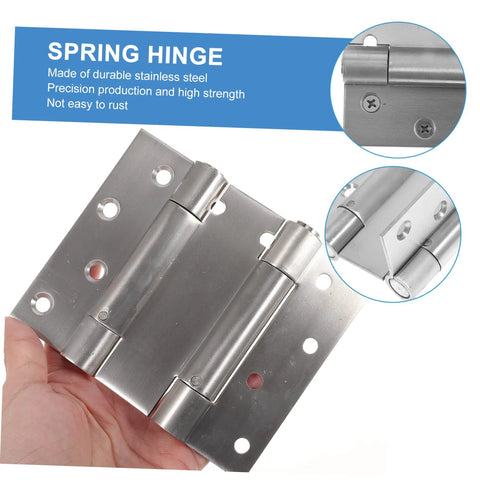 SPRING HINGE
Made of durable stainless steel
Precision production and high strength
Not easy to rust