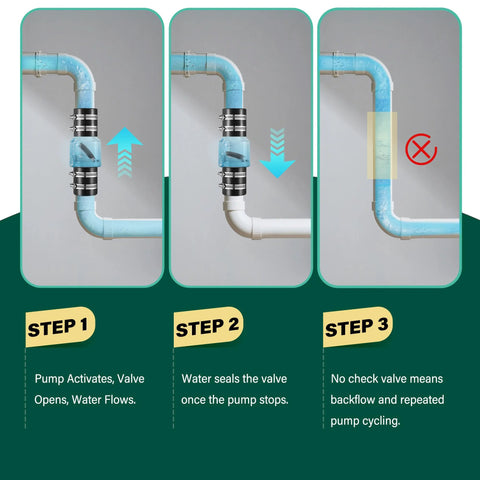 STEP 1

Pump Activates, Valve Opens, Water Flows.

STEP 2

Water seals the valve once the pump stops.

STEP 3

No check valve means backflow and repeated pump cycling.