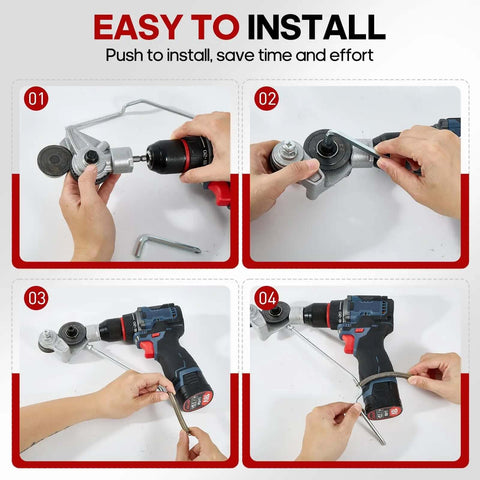 EASY TO INSTALL
Push to install, save time and effort

01

02

03

04