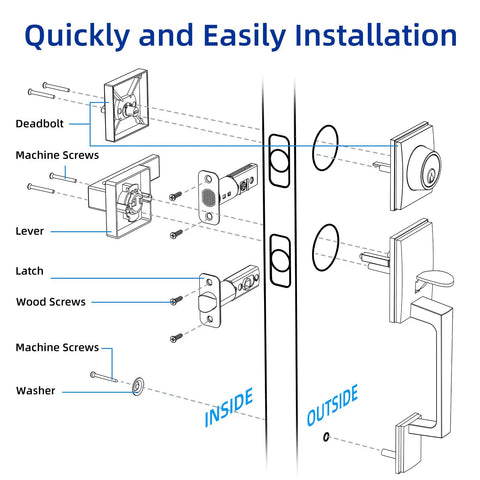 Quickly and Easily Installation

Deadbolt

Machine Screws

Lever

Latch

Wood Screws

Machine Screws

Washer

INSIDE

OUTSIDE