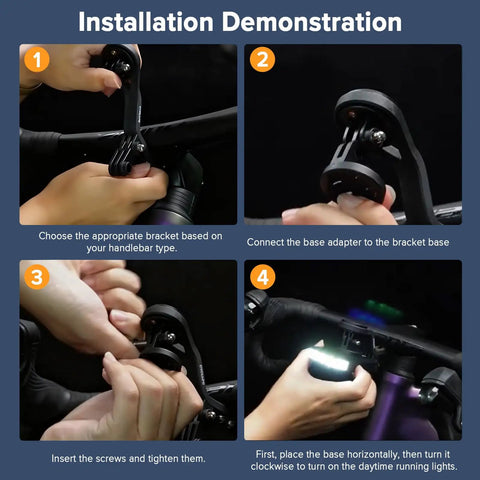 Installation Demonstration

1

Choose the appropriate bracket based on your handlebar type.

2

Connect the base adapter to the bracket base

3

Insert the screws and tighten them.

4

First, place the base horizontally, then turn it clockwise to turn on the daytime running lights.