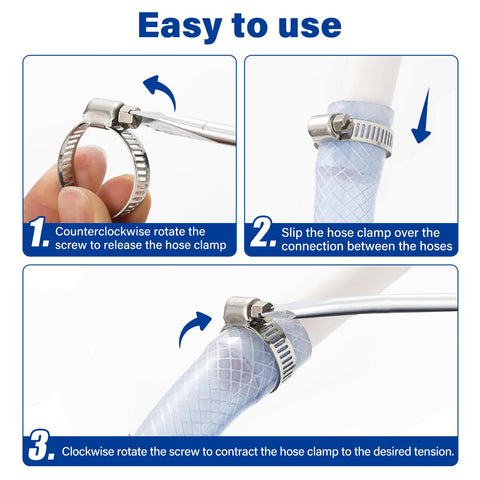 Easy to use

1. Counterclockwise rotate the screw to release the hose clamp

2. Slip the hose clamp over the connection between the hoses

3. Clockwise rotate the screw to contract the hose clamp to the desired tension.