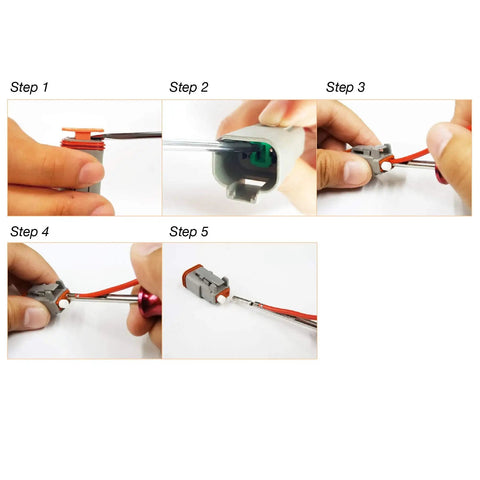 Step 1

Step 2

Step 3

Step 4

Step 5