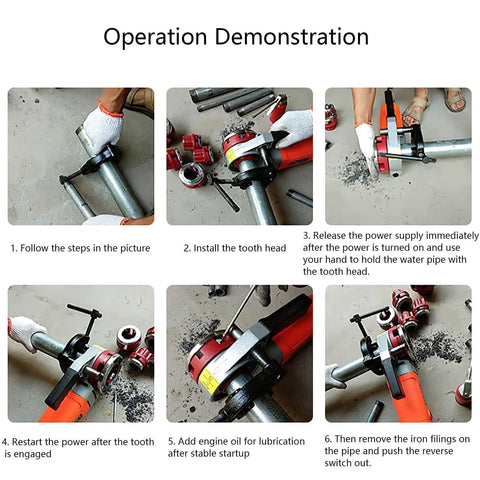 Operation Demonstration

1. Follow the steps in the picture

2. Install the tooth head

3. Release the power supply immediately after the power is turned on and use your hand to hold the water pipe with the tooth head.

4. Restart the power after the tooth is engaged

5. Add engine oil for lubrication after stable startup

6. Then remove the iron filings on the pipe and push the reverse switch out.