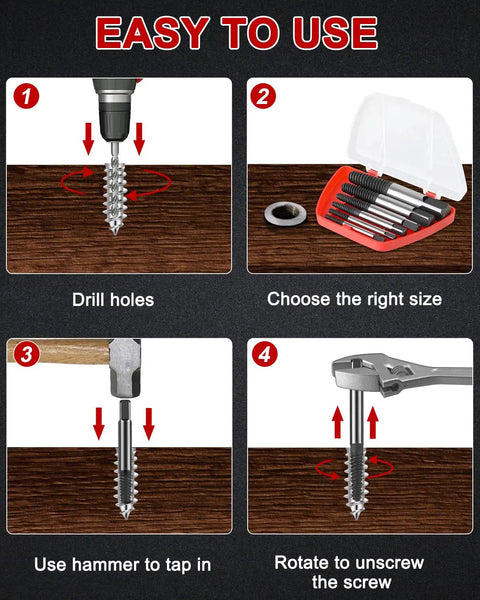 EASY TO USE

1

Drill holes

2

Choose the right size

3

Use hammer to tap in

4

Rotate to unscrew the screw