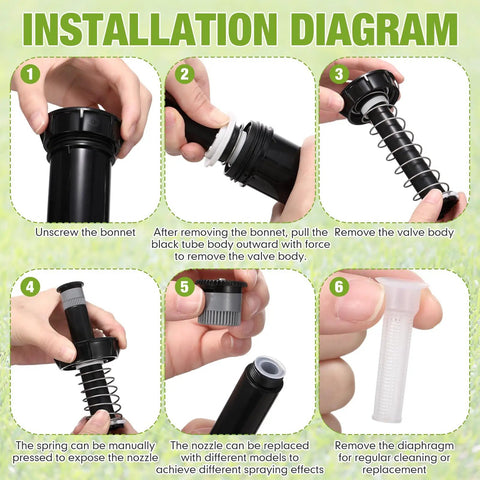 INSTALLATION DIAGRAM

1
Unscrew the bonnet

2
After removing the bonnet, pull the black tube body outward with force to remove the valve body.

3
Remove the valve body

4
The spring can be manually pressed to expose the nozzle

5
The nozzle can be replaced with different models to achieve different spraying effects

6
Remove the diaphragm for regular cleaning or replacement