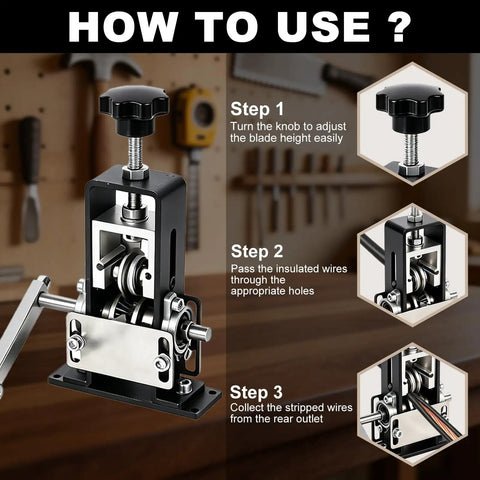 HOW TO USE ?

Step 1
Turn the knob to adjust the blade height easily

Step 2
Pass the insulated wires through the appropriate holes

Step 3
Collect the stripped wires from the rear outlet