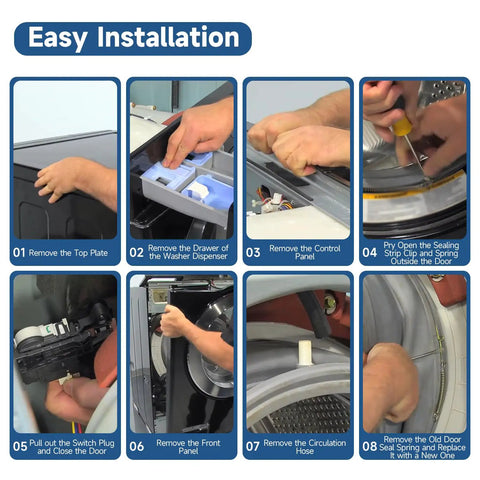 Easy Installation

01 Remove the Top Plate

02 Remove the Drawer of the Washer Dispenser

03 Remove the Control Panel

04 Pry Open the Sealing Strip Clip and Spring Outside the Door

05 Pull out the Switch Plug and Close the Door

06 Remove the Front Panel

07 Remove the Circulation Hose

08 Remove the Old Door Seal Spring and Replace It with a New One