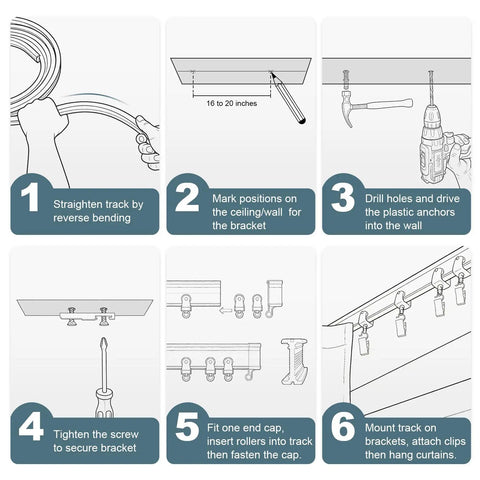 1 Straighten track by reverse bending

16 to 20 inches

2 Mark positions on the ceiling/wall for the bracket

3 Drill holes and drive the plastic anchors into the wall

4 Tighten the screw to secure bracket

5 Fit one end cap, insert rollers into track then fasten the cap.

6 Mount track on brackets, attach clips then hang curtains.