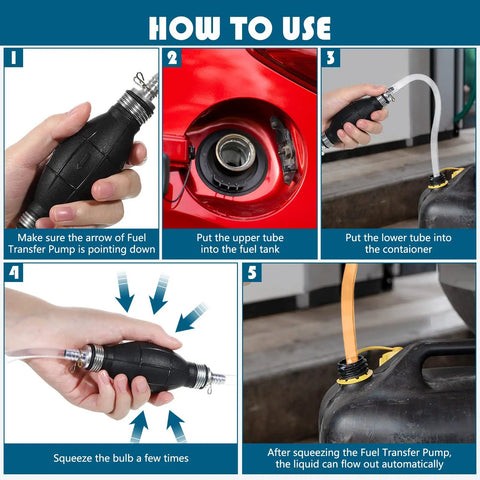 HOW TO USE

1

Make sure the arrow of Fuel Transfer Pump is pointing down

2

Put the upper tube into the fuel tank

3

Put the lower tube into the contaioner

4

Squeeze the bulb a few times

5

After squeezing the Fuel Transfer Pump, the liquid can flow out automatically