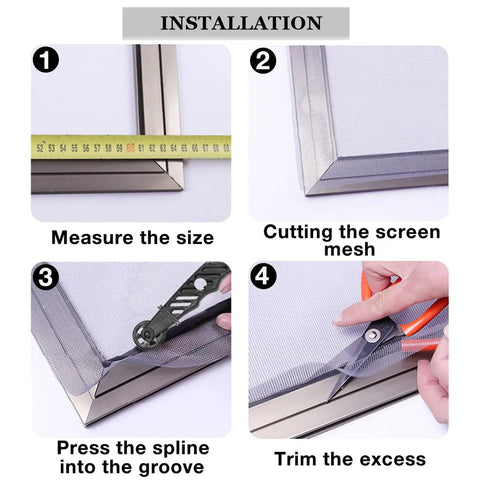 INSTALLATION

1

52 53 54 55 56 57 58 59 60 61 62 63 64 65 66 67 68 69

Measure the size

2

Cutting the screen mesh

3

Press the spline into the groove

4

Trim the excess